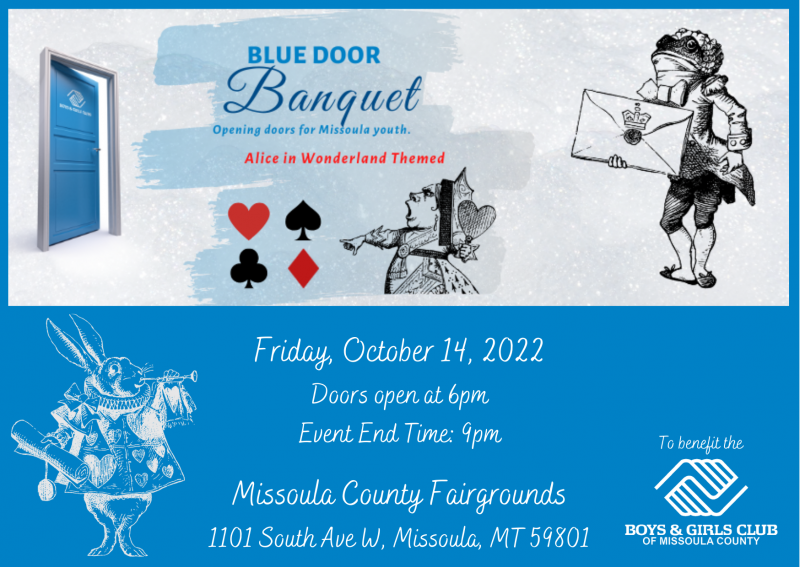 BLUE DOOR
Banquet
Opening doors for Missoula youth.

Alice in Wonderland Themed

Friday, October 14, 2022
Doors open at 6pm
Event End Time: 9pm

Missoula County Fairgrounds
1101 South Ave W, Missoula, MT 59801

To benefit the
BOYS & GIRLS CLUB
OF MISSOULA COUNTY